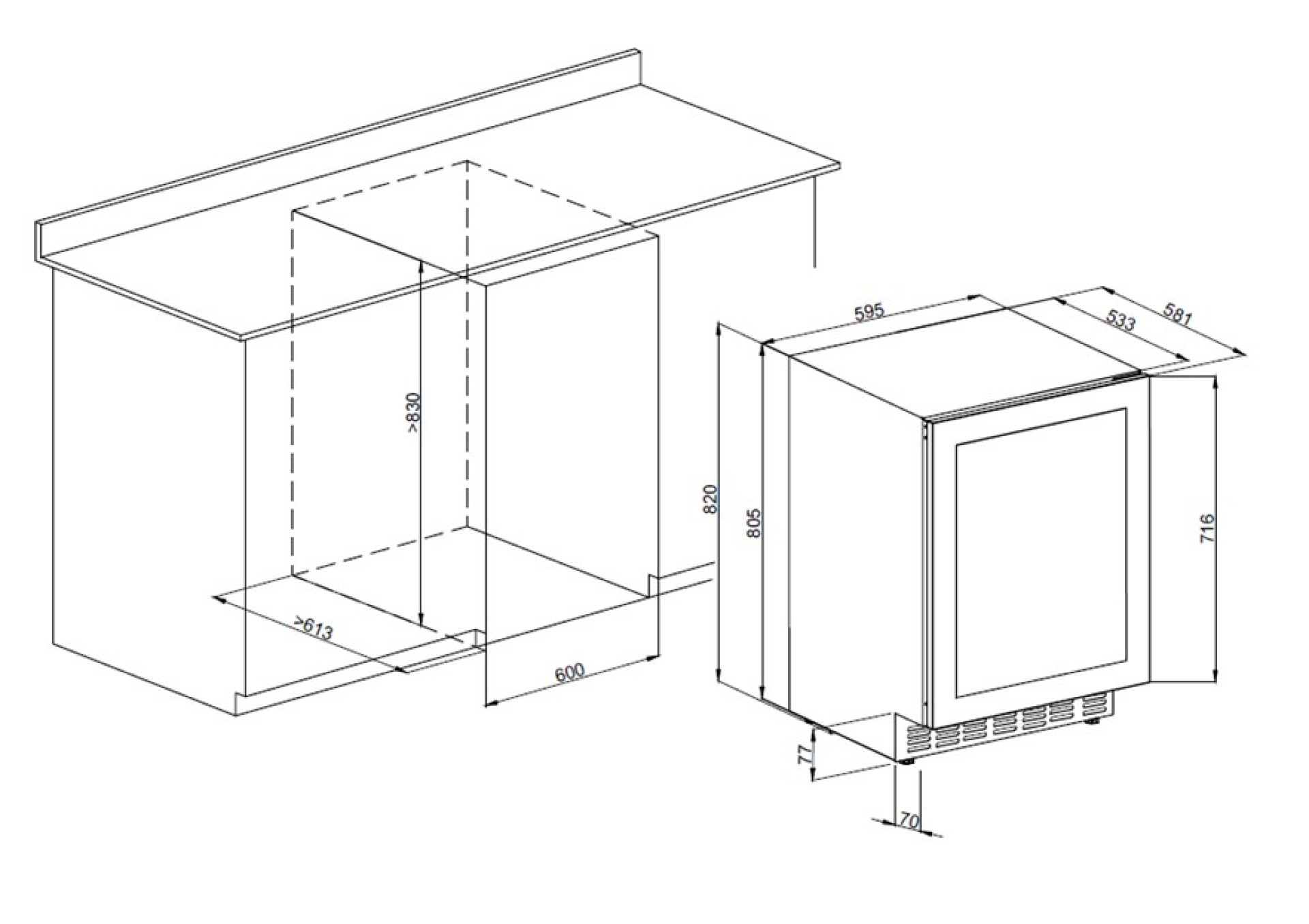 >830
>613
600
595
533
581
820
805
716
77
70